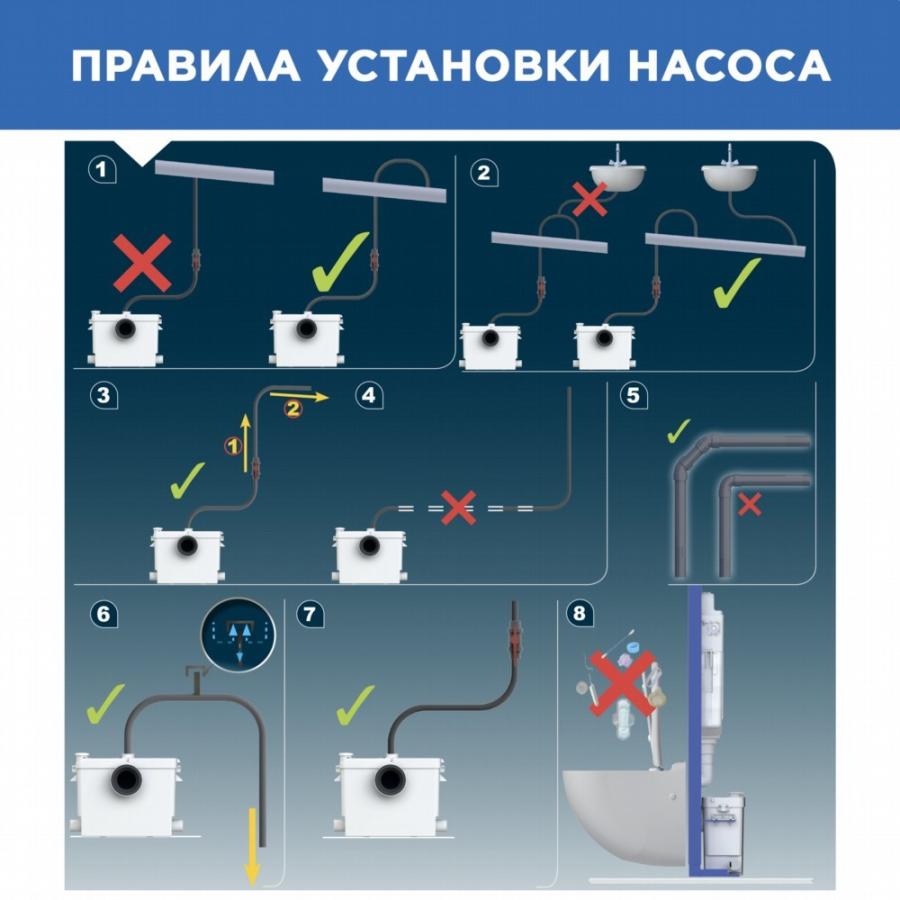 ПРАВИЛА УСТАНОВКИ НАСОСА

1

2

3

1

2

4

5

6

7

8