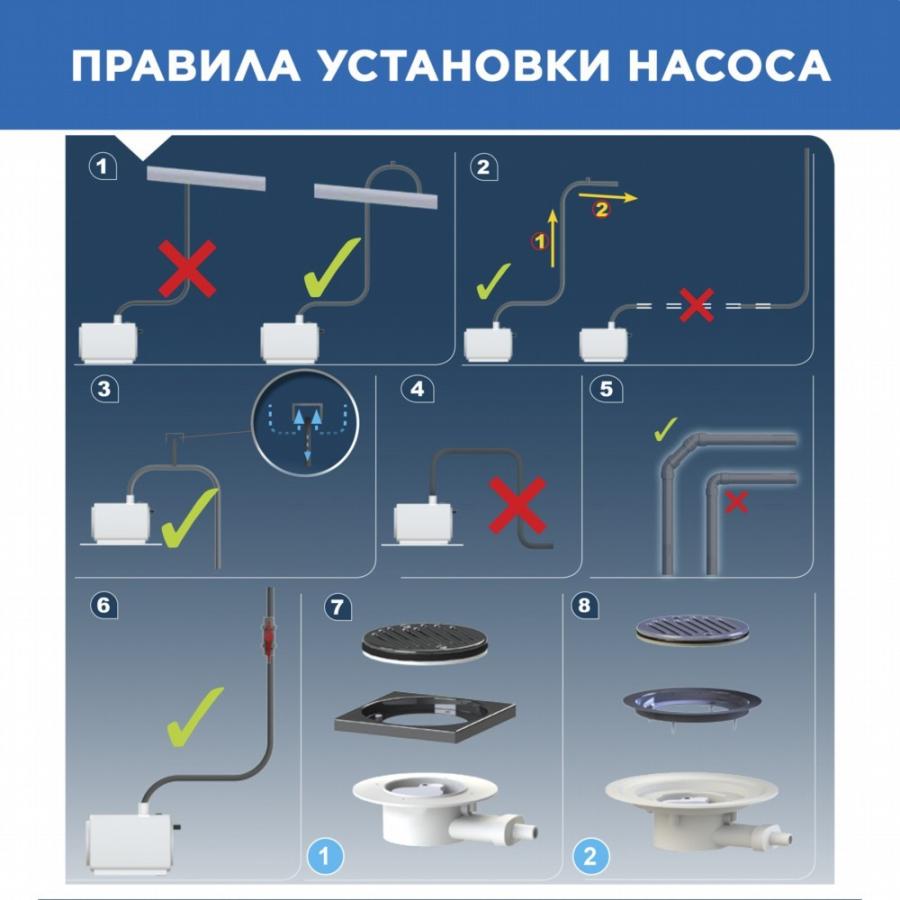 ПРАВИЛА УСТАНОВКИ НАСОСА

1

2

1

2

3

4

5

6

7

8

1

2