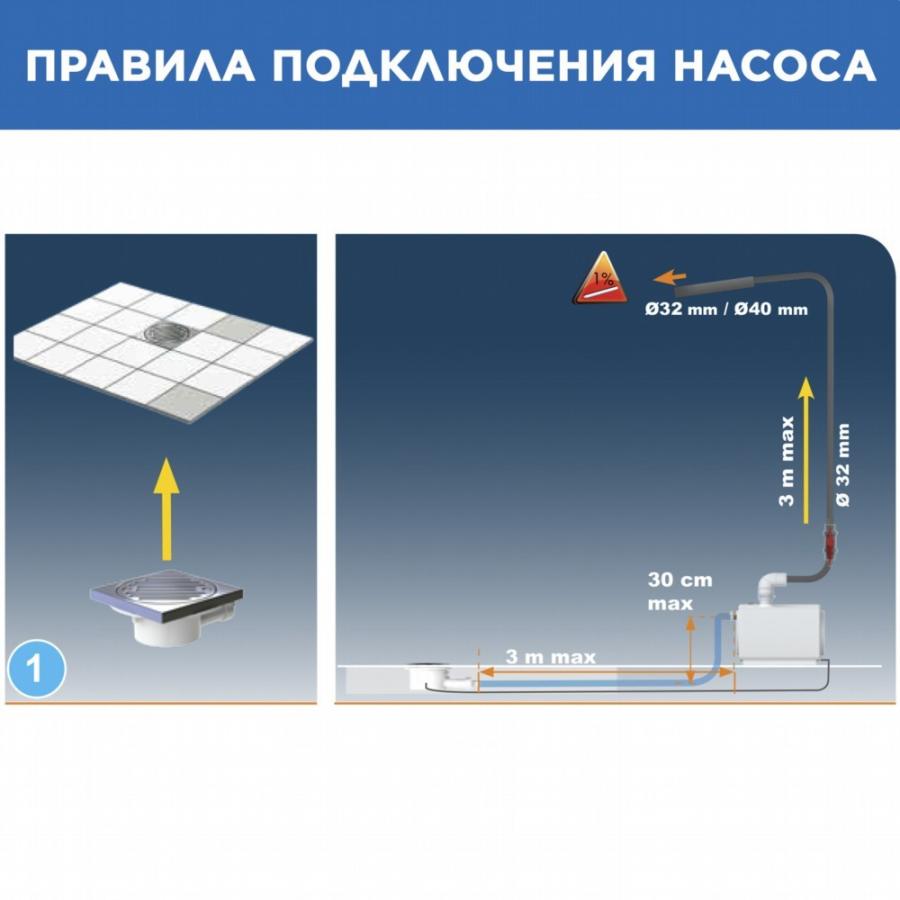 ПРАВИЛА ПОДКЛЮЧЕНИЯ НАСОСА

1

1%

Ø32 mm / Ø40 mm

3 m max

Ø 32 mm

30 cm max

3 m max