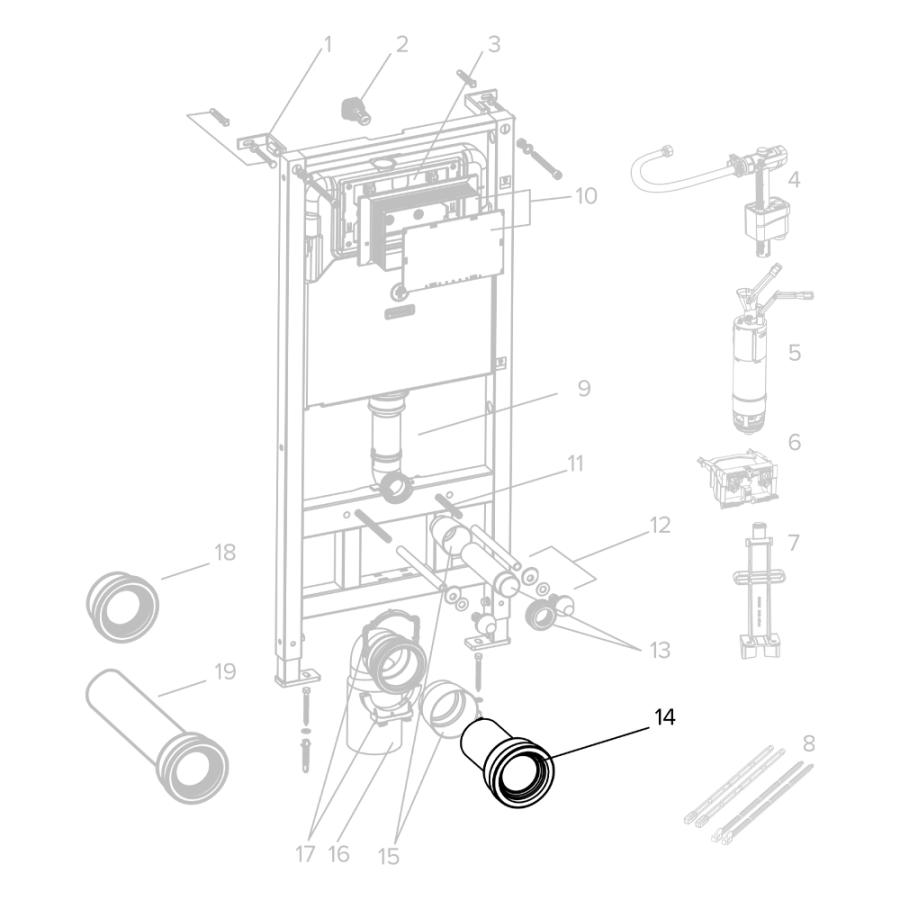 1
2
3
4
10
5
9
6
11
12
7
18
13
19
14
8
17
16
15