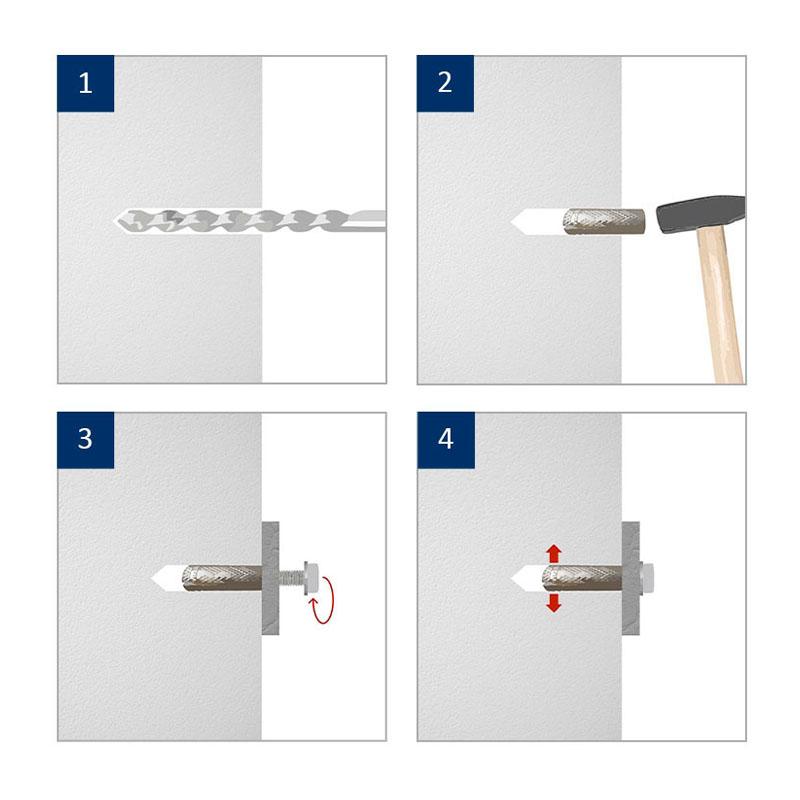 1

2

3

4