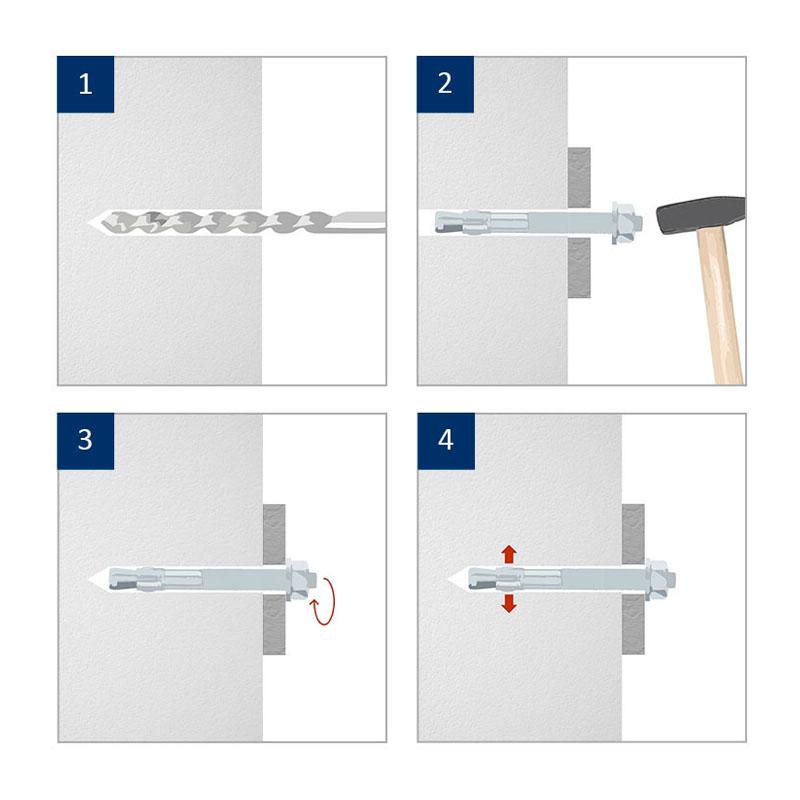 1

2

3

4