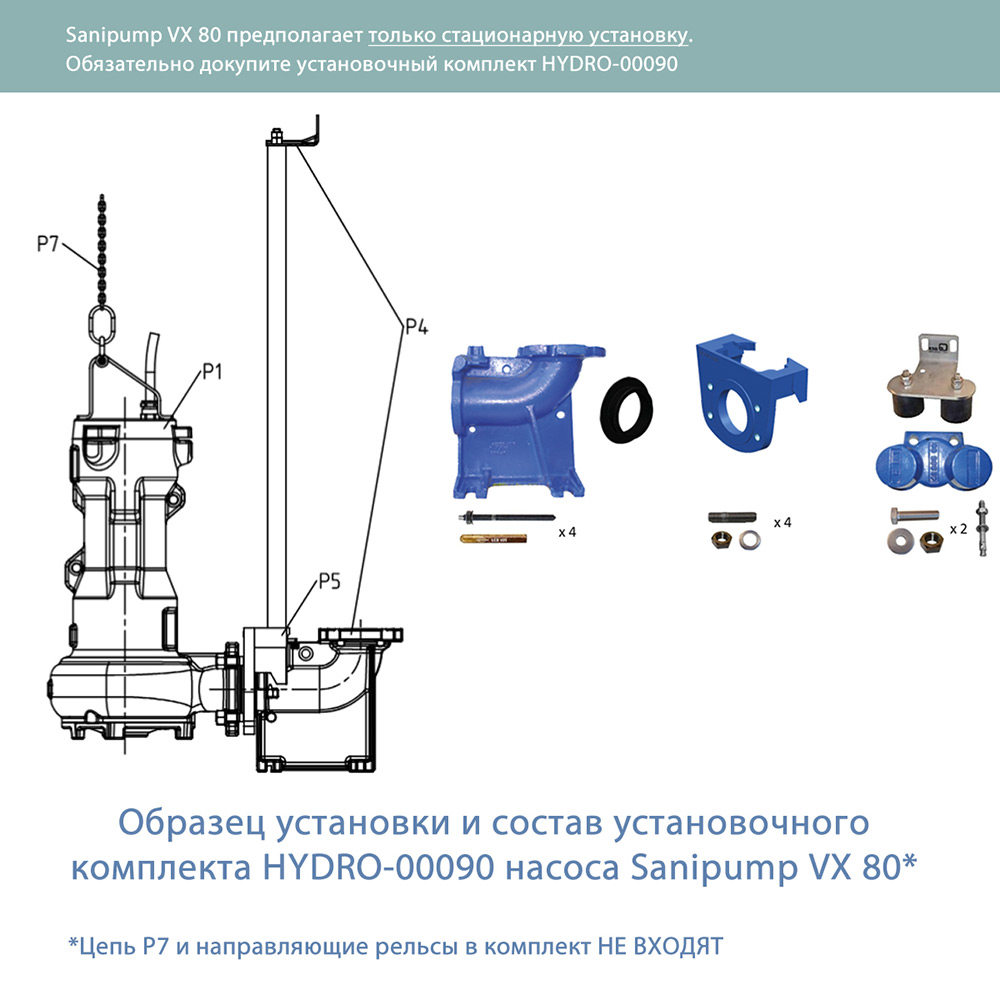 Sanipump VX 80 предполагает только стационарную установку.
Обязательно докупите установочный комплект HYDRO-00090

P7

P1

P4

P5

x 4

x 4

x 2

Образец установки и состав установочного комплекта HYDRO-00090 насоса Sanipump VX 80*

*Цепь P7 и направляющие рельсы в комплект НЕ ВХОДЯТ