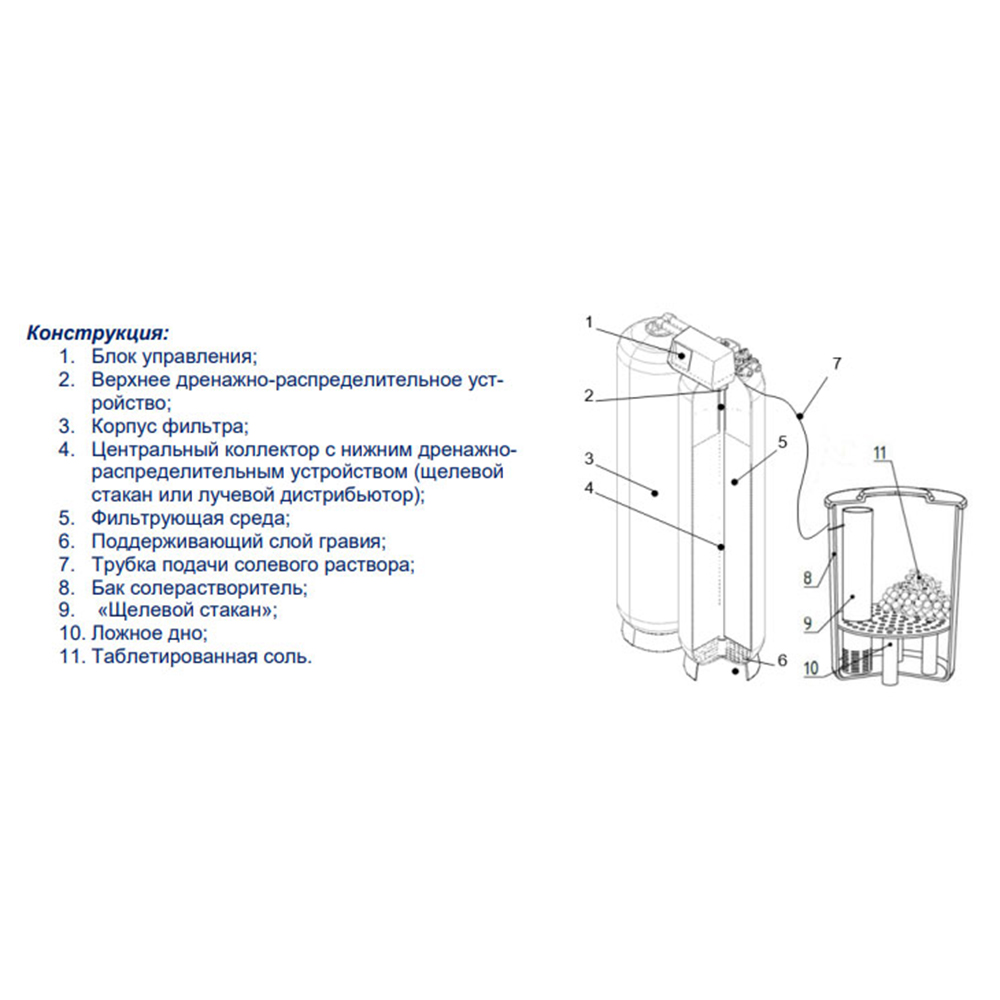 Конструкция:
1. Блок управления;
2. Верхнее дренажно-распределительное устройство;
3. Корпус фильтра;
4. Центральный коллектор с нижним дренажно-распределительным устройством (щелевой стакан или лучевой дистрибьютор);
5. Фильтрующая среда;
6. Поддерживающий слой гравия;
7. Трубка подачи солевого раствора;
8. Бак солерастворитель;
9. «Щелевой стакан»;
10. Ложное дно;
11. Таблетированная соль.

1
2
3
4
5
6
7
8
9
10
11