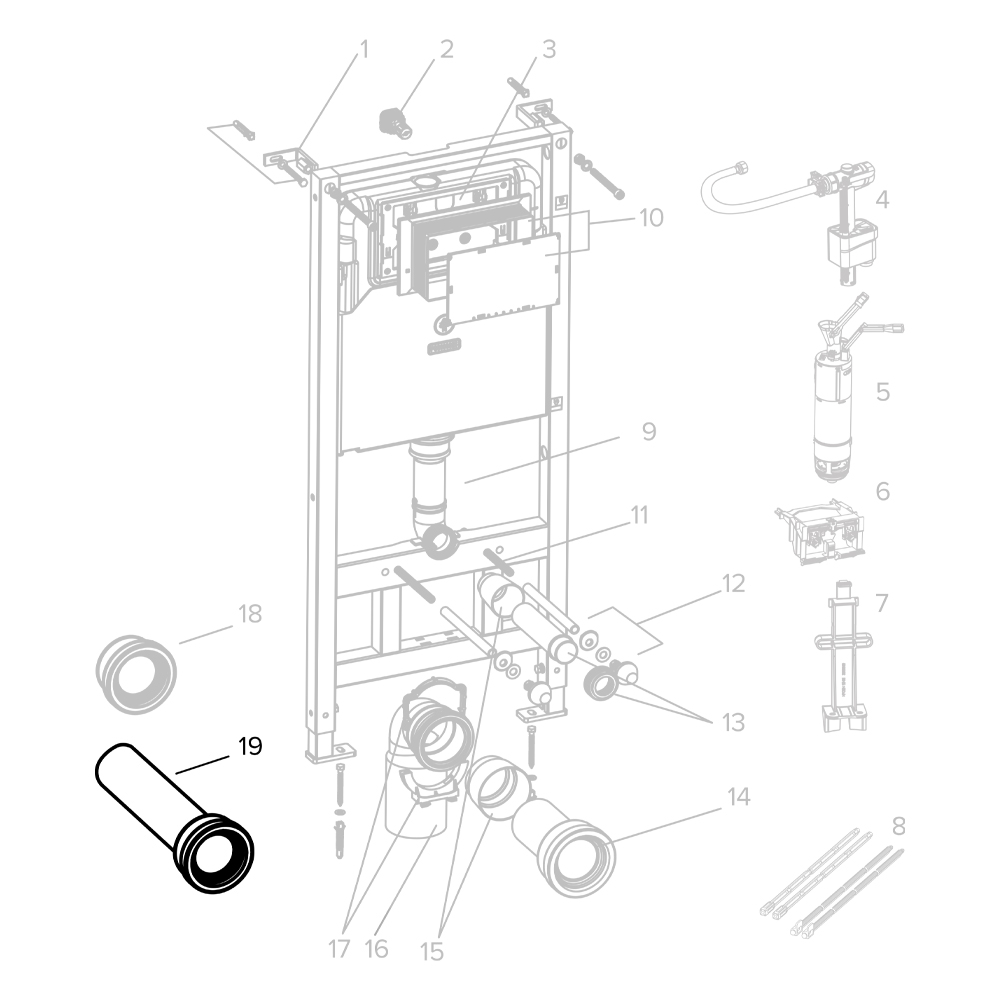 1
2
3
4
10
5
9
6
11
12
7
18
13
19
14
8
17
16
15